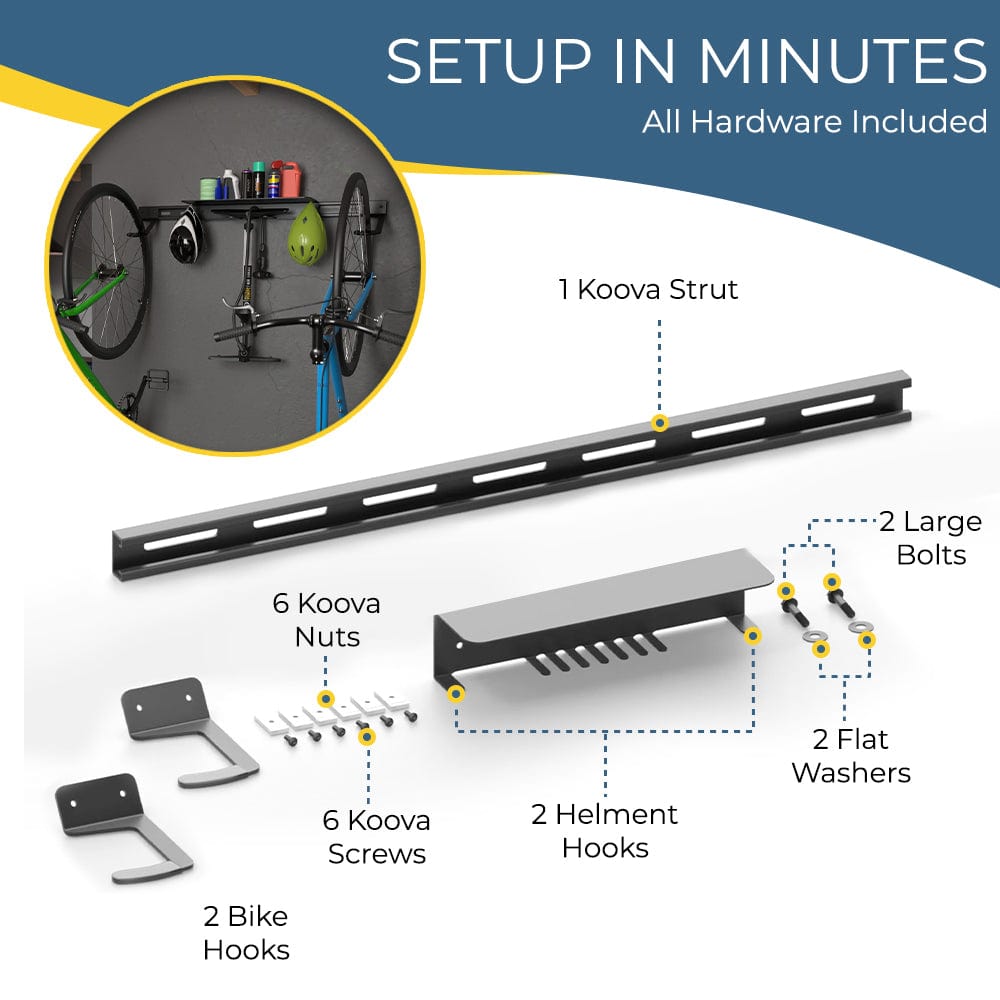 SETUP IN MINUTES
All Hardware Included

1 Koova Strut

2 Large Bolts

6 Koova Nuts

2 Flat Washers

6 Koova Screws

2 Helment Hooks

2 Bike Hooks